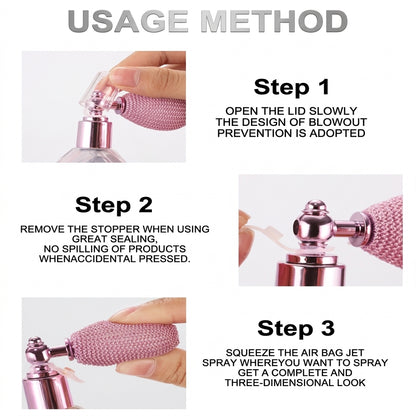 USAGE METHOD

Step 1

OPEN THE LID SLOWLY
THE DESIGN OF BLOWOUT
PREVENTION IS ADOPTED

Step 2

REMOVE THE STOPPER WHEN USING
GREAT SEALING,
NO SPILLING OF PRODUCTS
WHENACCIDENTAL PRESSED.

Step 3

SQUEEZE THE AIR BAG JET
SPRAY WHEREYOU WANT TO SPRAY
GET A COMPLETE AND
THREE-DIMENSIONAL LOOK